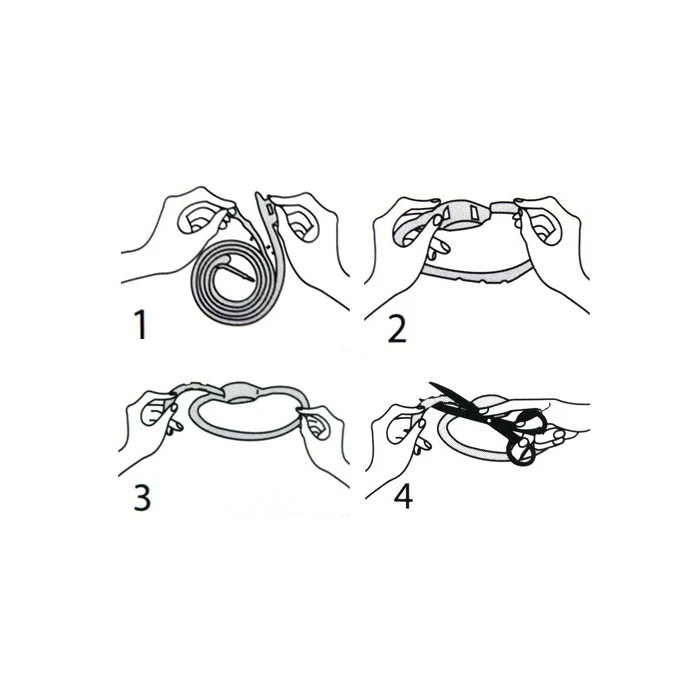 1

2

3

4